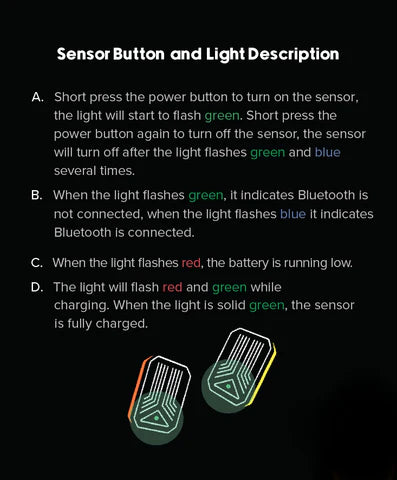 Sensor Button and Light Description

A. Short press the power button to turn on the sensor, the light will start to flash green. Short press the power button again to turn off the sensor, the sensor will turn off after the light flashes green and blue several times.

B. When the light flashes green, it indicates Bluetooth is not connected, when the light flashes blue it indicates Bluetooth is connected.

C. When the light flashes red, the battery is running low.

D. The light will flash red and green while charging. When the light is solid green, the sensor is fully charged.